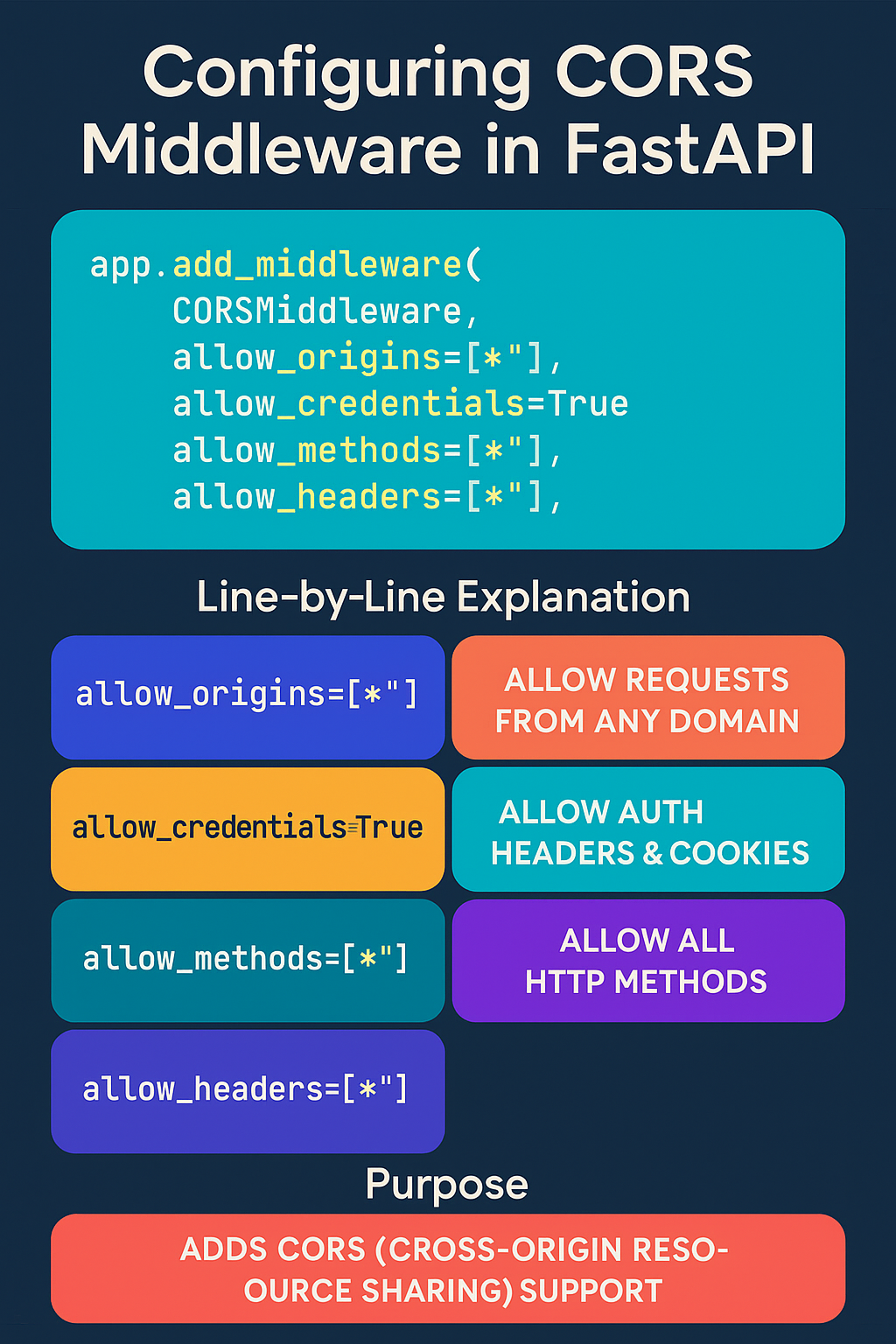 Configuring CORS Middleware in FastAPI

app.add_middleware(
    CORSMiddleware,
    allow_origins=[*"],
    allow_credentials=True
    allow_methods=[*"],
    allow_headers=[*"],

Line-by-Line Explanation

allow_origins=[*"]

ALLOW REQUESTS FROM ANY DOMAIN

allow_credentials=True

ALLOW AUTH HEADERS & COOKIES

allow_methods=[*"]

ALLOW ALL HTTP METHODS

allow_headers=[*"]

Purpose

ADDS CORS (CROSS-ORIGIN RESO-OURCE SHARING) SUPPORT