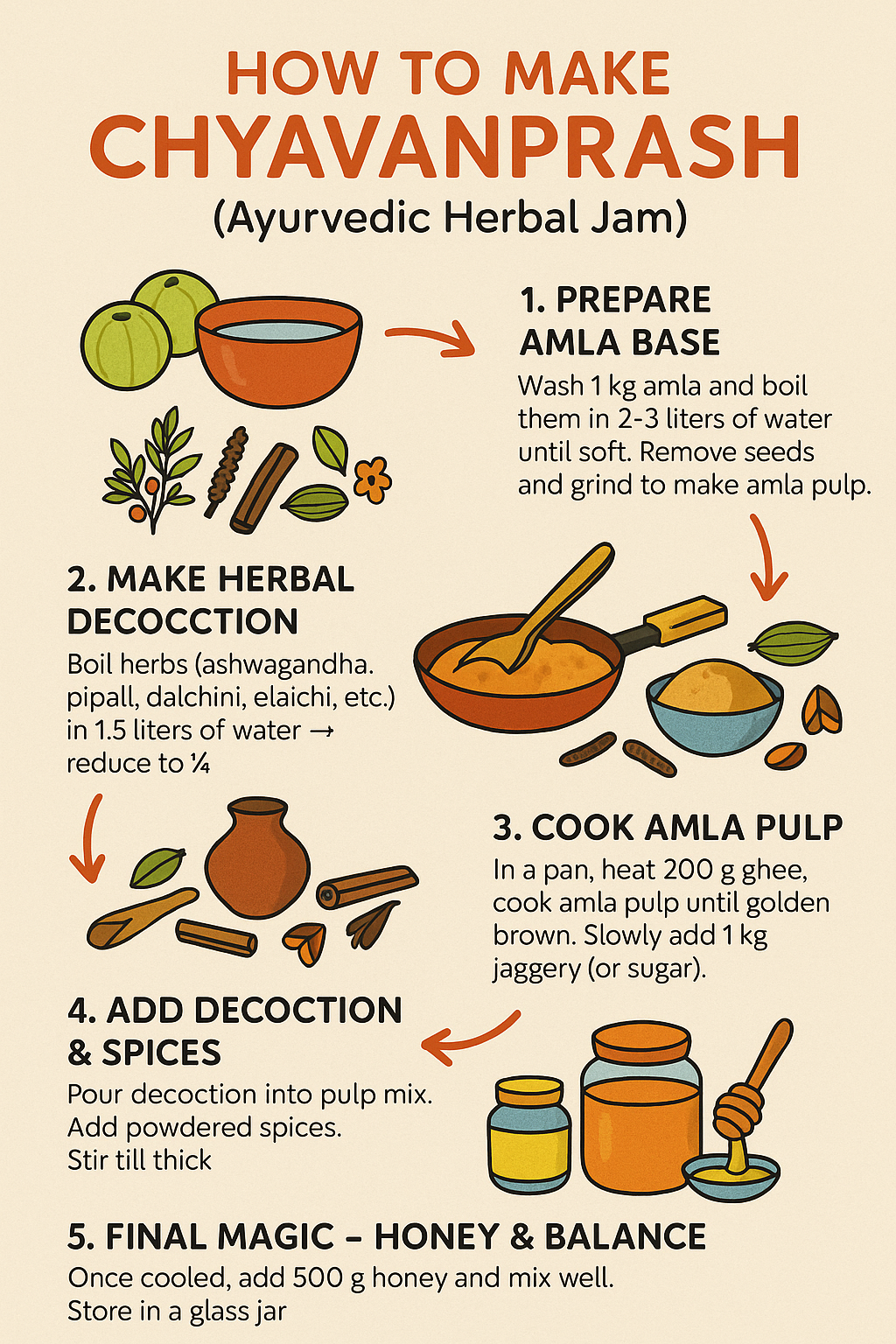 HOW TO MAKE
CHYAVANPRASH
(Ayurvedic Herbal Jam)

1. PREPARE AMLA BASE
Wash 1 kg amla and boil them in 2-3 liters of water until soft. Remove seeds and grind to make amla pulp.

2. MAKE HERBAL DECOCCTION
Boil herbs (ashwagandha. pipall, dalchini, elaichi, etc.) in 1.5 liters of water → reduce to ¼

3. COOK AMLA PULP
In a pan, heat 200 g ghee, cook amla pulp until golden brown. Slowly add 1 kg jaggery (or sugar).

4. ADD DECOCTION & SPICES
Pour decoction into pulp mix. Add powdered spices. Stir till thick

5. FINAL MAGIC – HONEY & BALANCE
Once cooled, add 500 g honey and mix well. Store in a glass jar